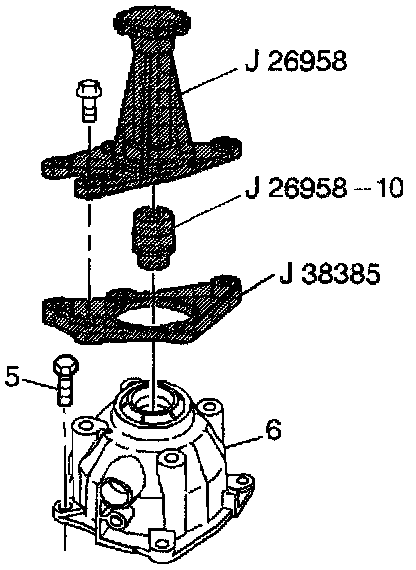 J 26958

J 26958 – 10

J 38385

5

6