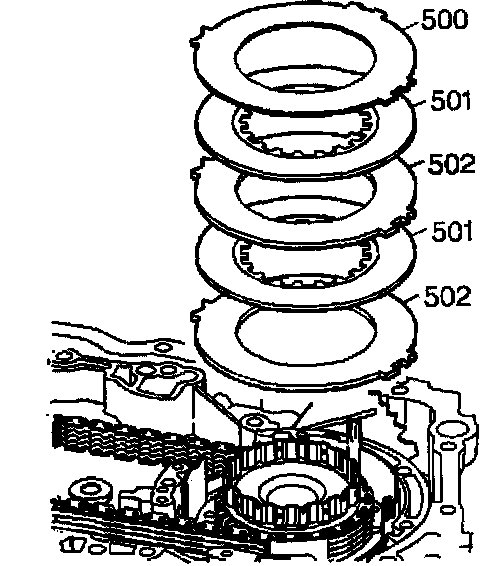 500
501
502
501
502