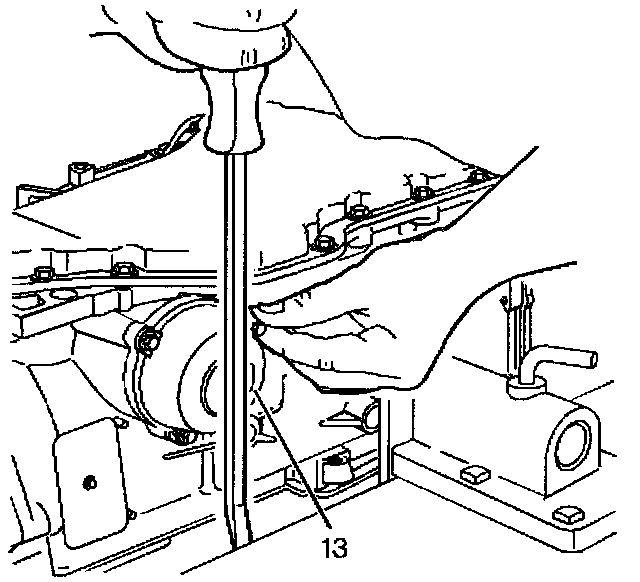 13