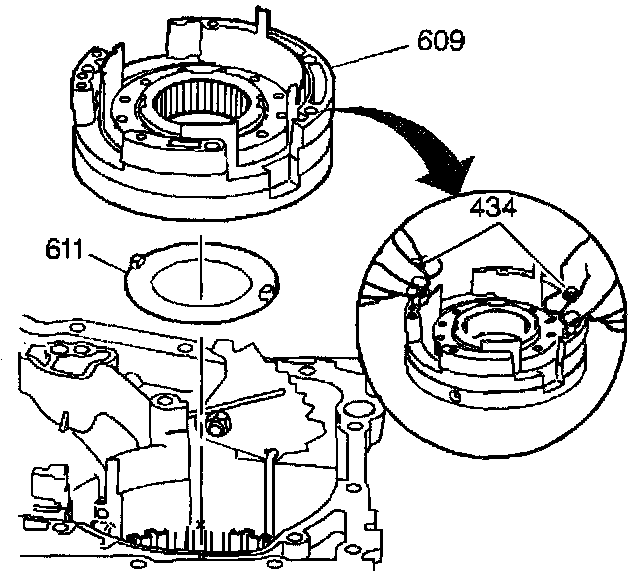 609

434

611