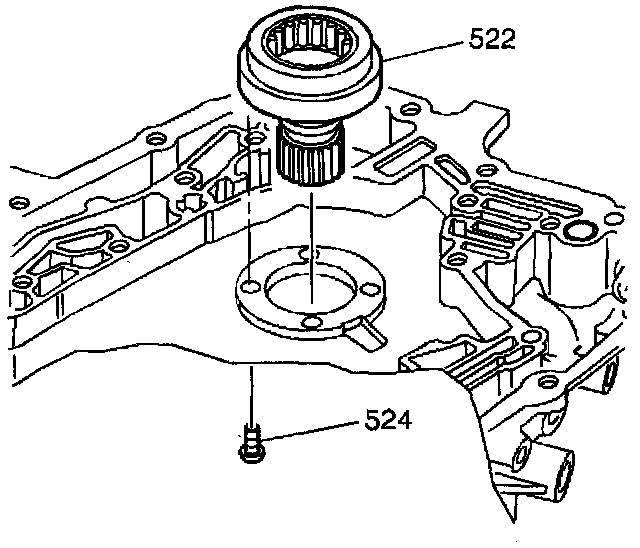 522

524