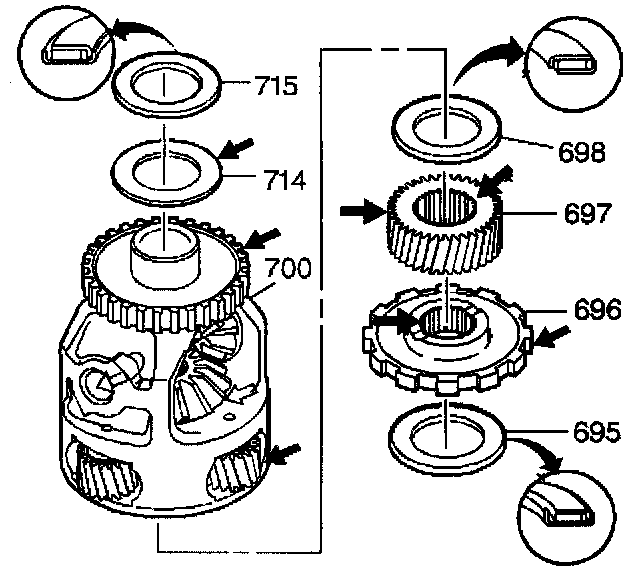 715

714

700

698

697

696

695