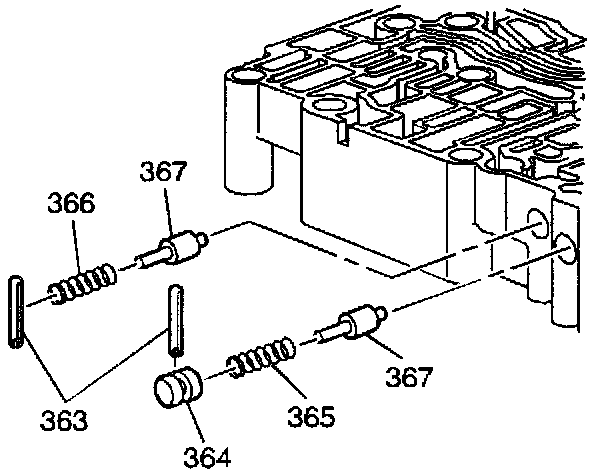 367
366
367
363
365
364