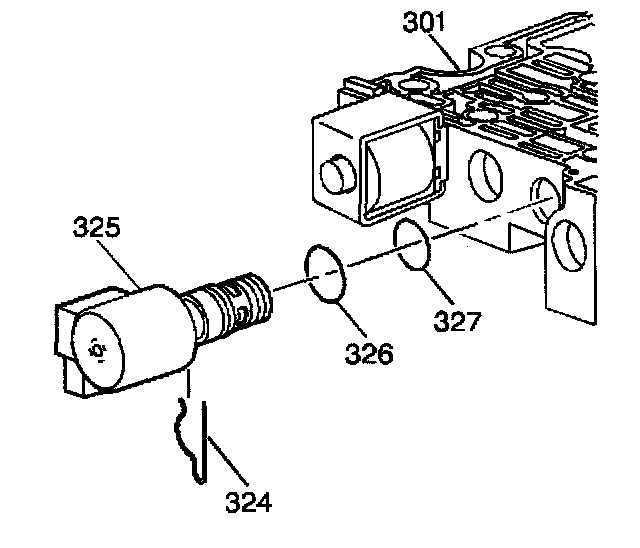 301
325
327
326
324