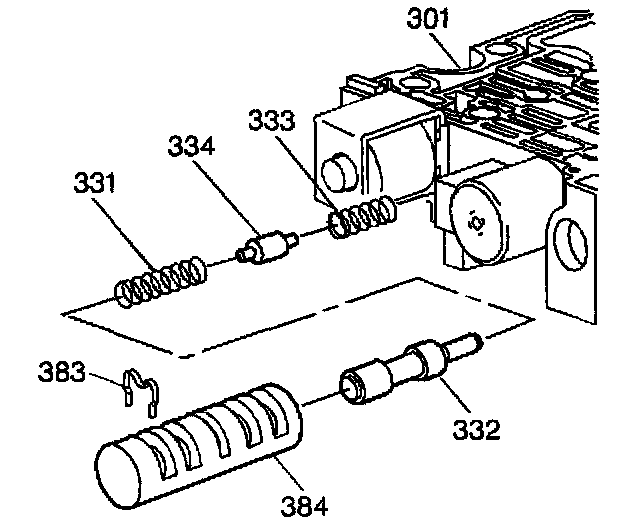 301
333
334
331
383
332
384