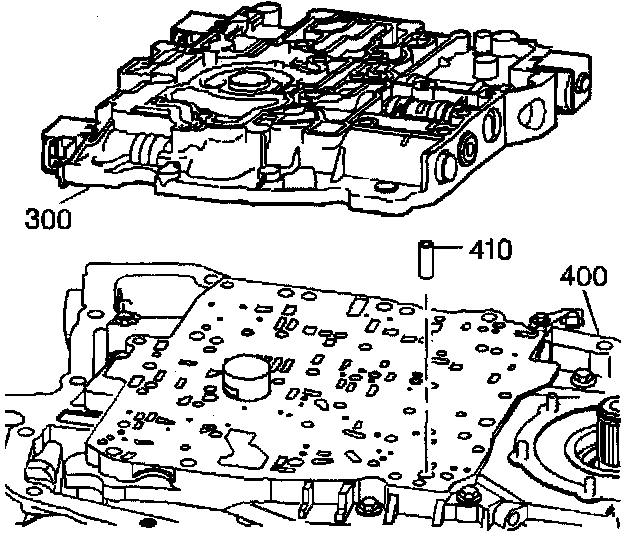 300

410

400