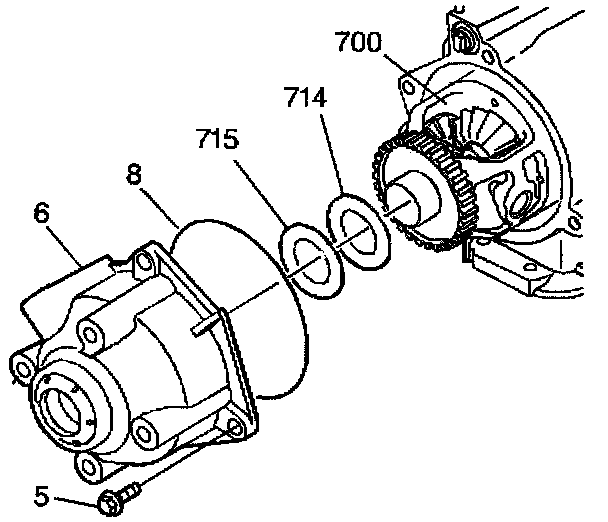 700
714
715
8
6
5