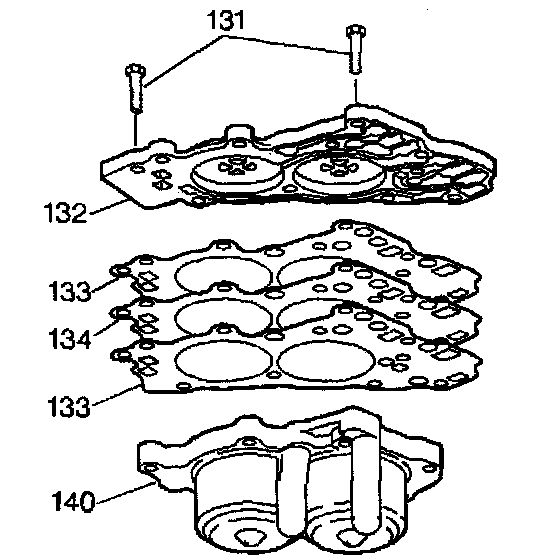 131
132
133
134
133
140