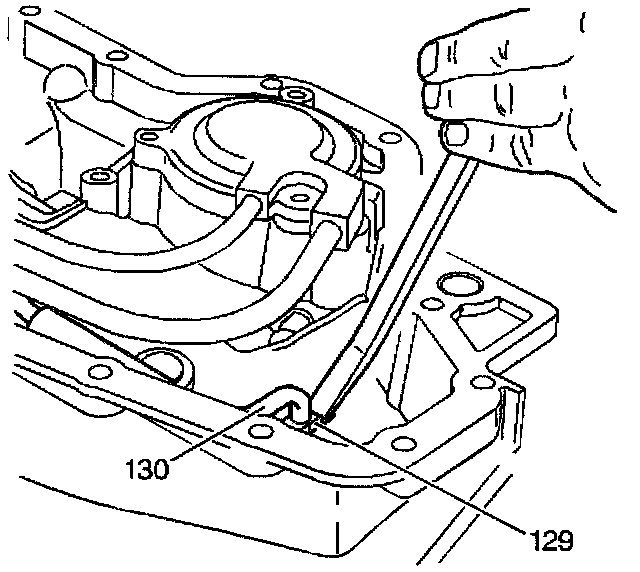 130
129