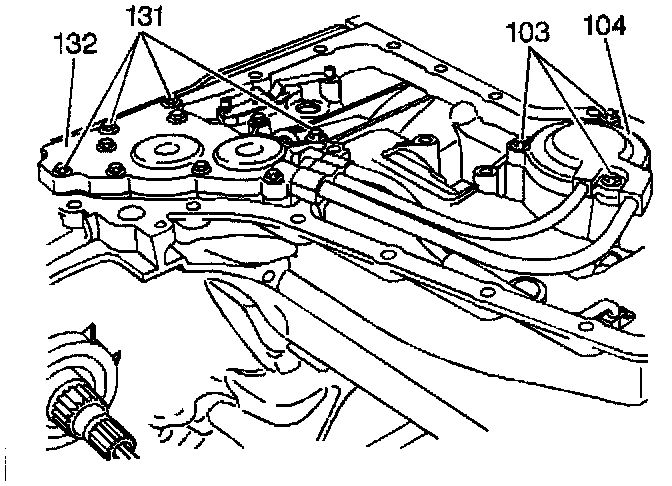 132
131
103
104