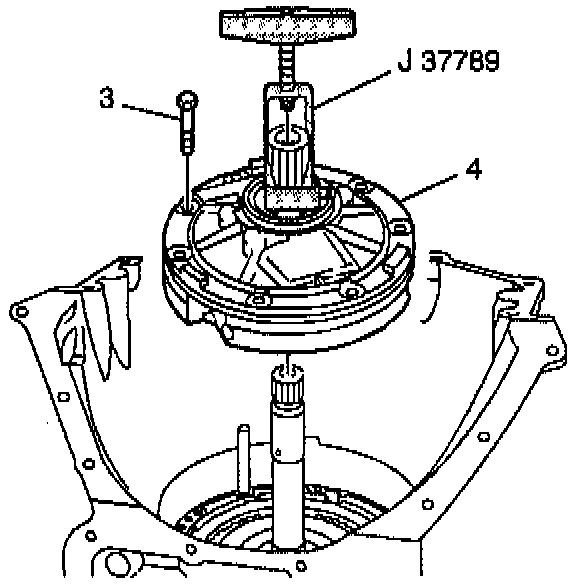 J 37789
3
4