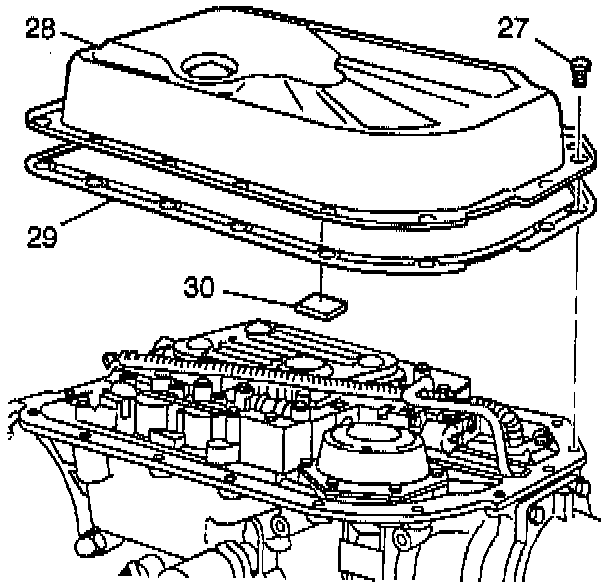 28

27

29

30