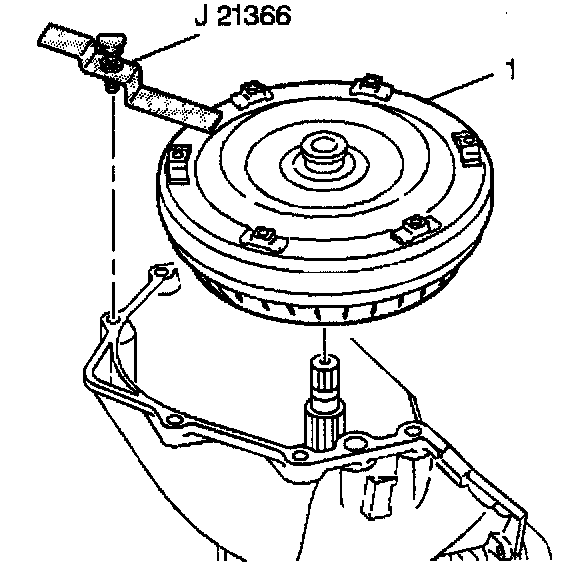 J 21366

1