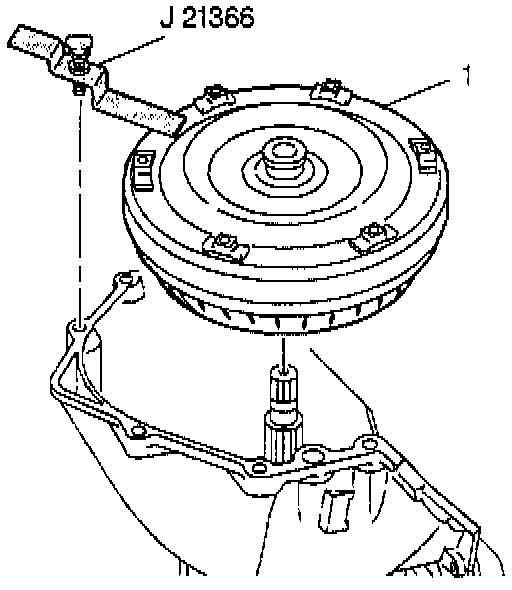 J 21366

1