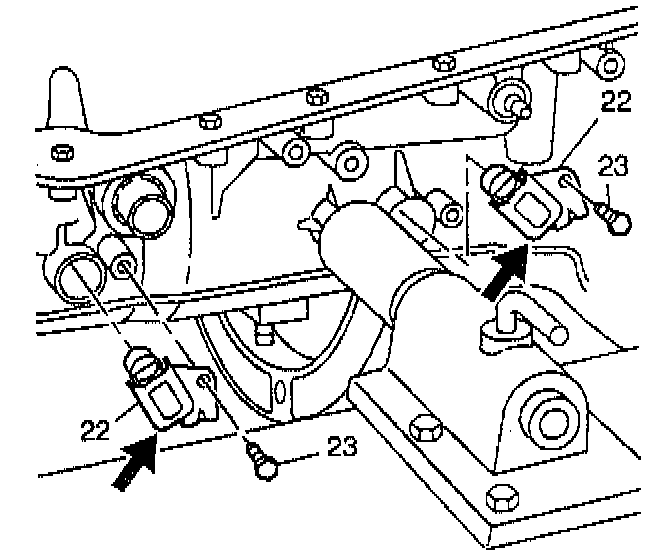 22
23
22
23