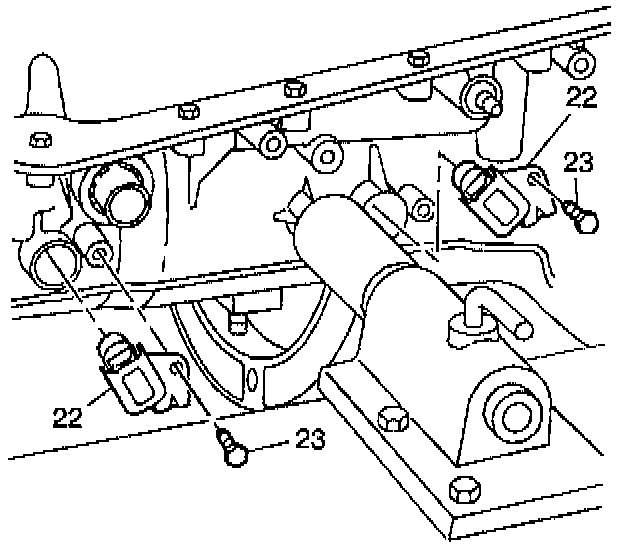 22
23
22
23