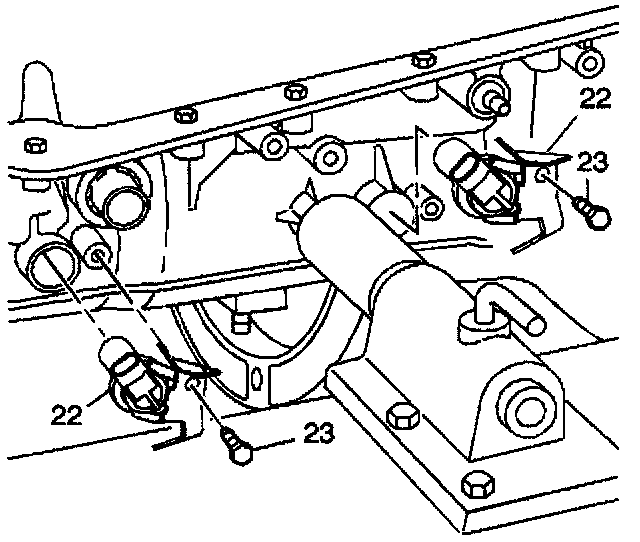 22
23
22
23