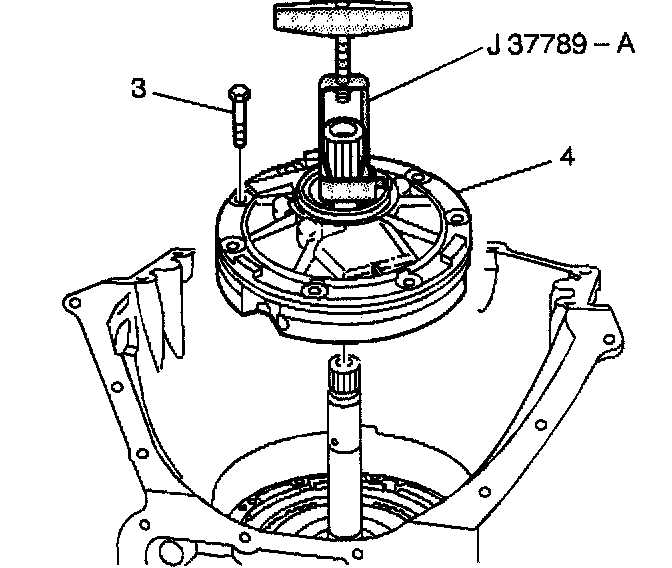 J 37789 – A

3

4