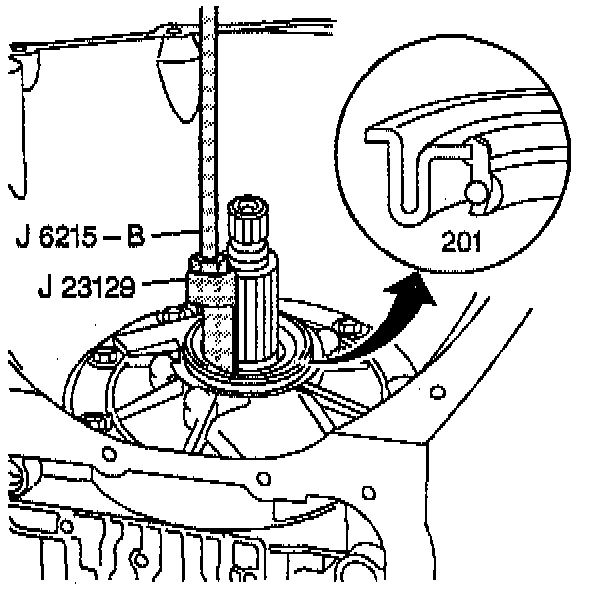 J 6215 – B
J 23129
201