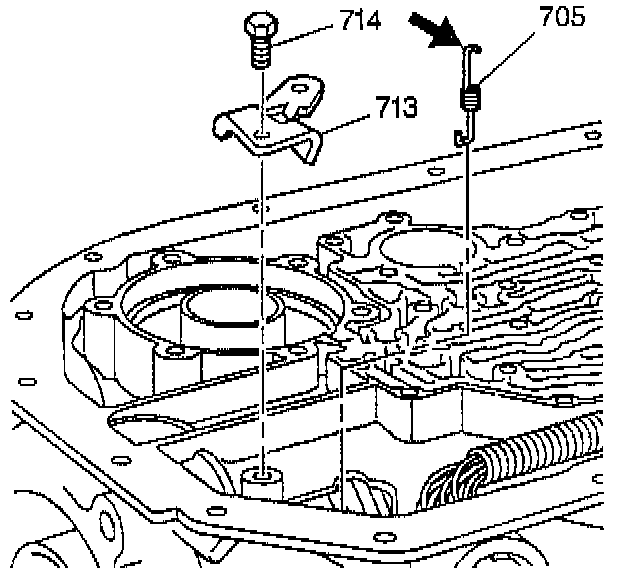 714
705
713