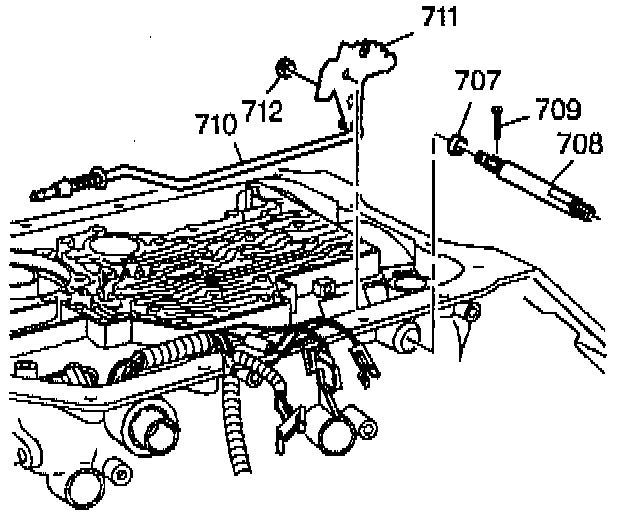 711
712
710
707
709
708