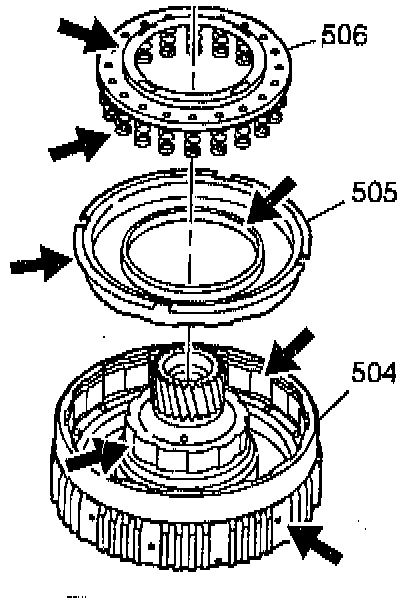 506
505
504