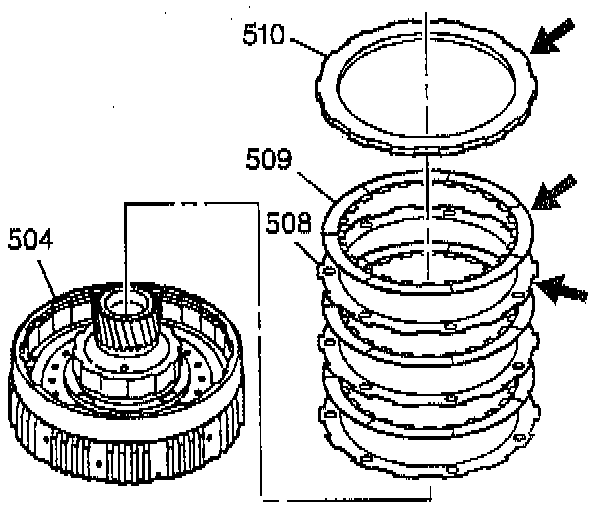 510

509

508

504