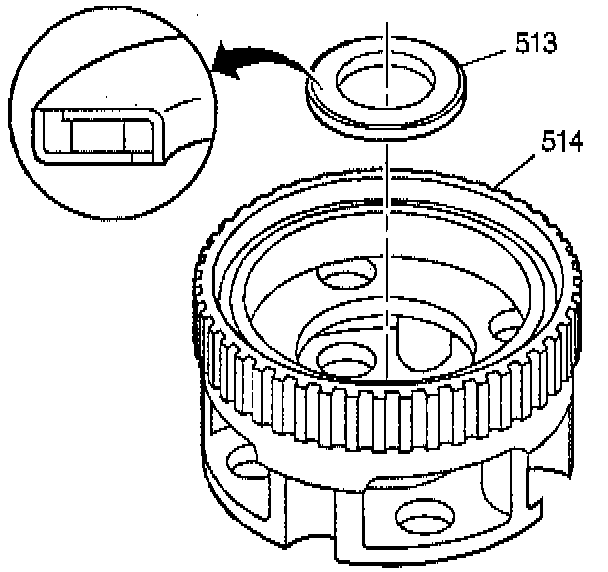 513

514