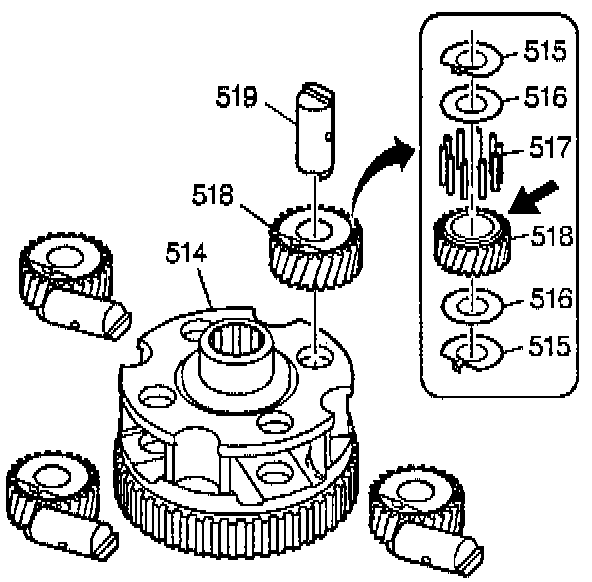 519
518
514
515
516
517
518
516
515