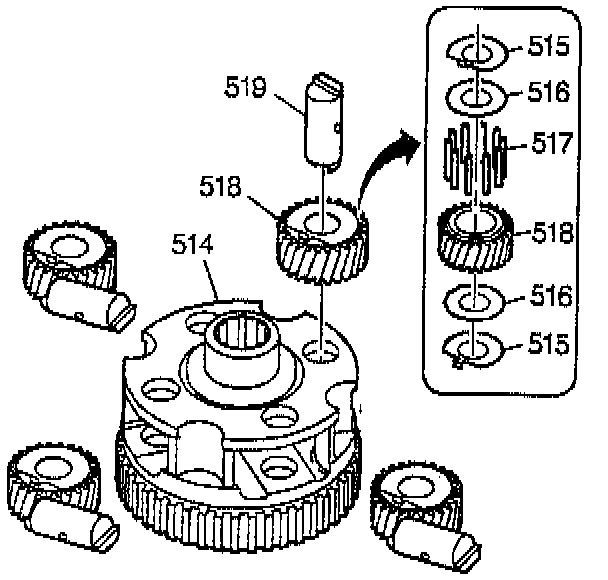 519
518
514
515
516
517
518
516
515