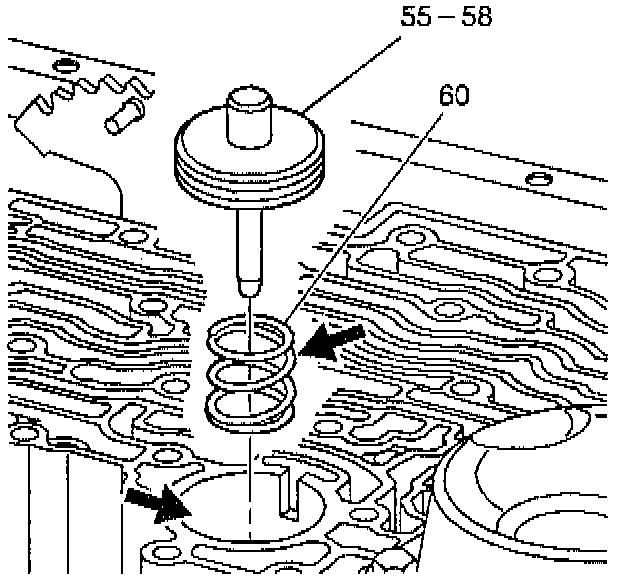 55 – 58

60