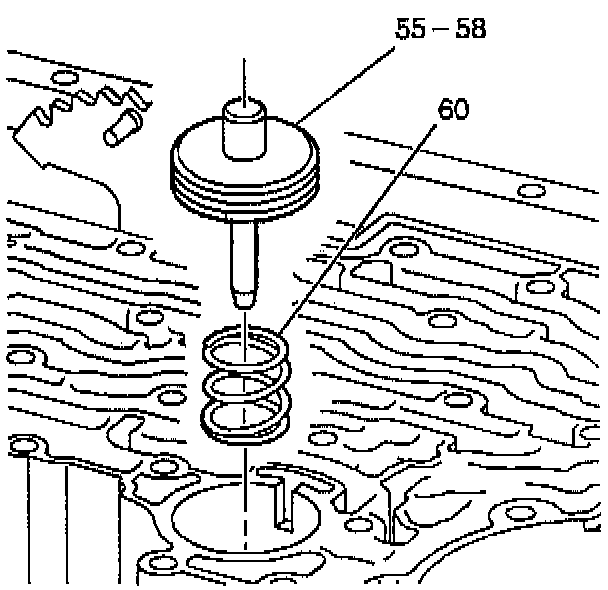 55 – 58

60