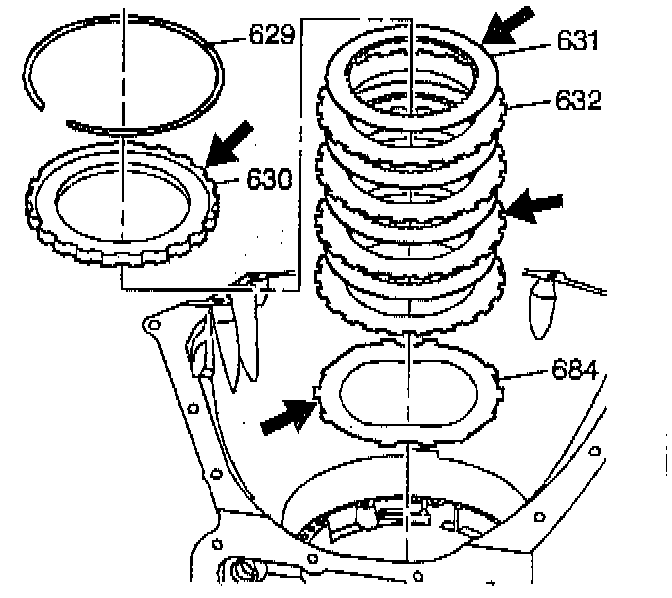 629
631
632
630
684