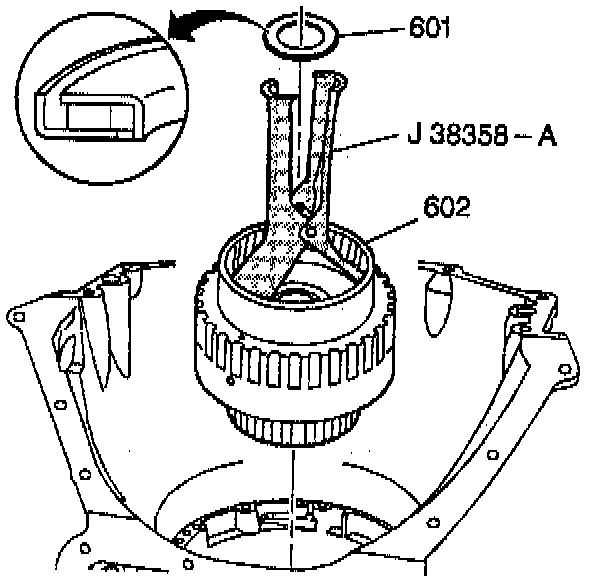 601
J 38358 – A
602