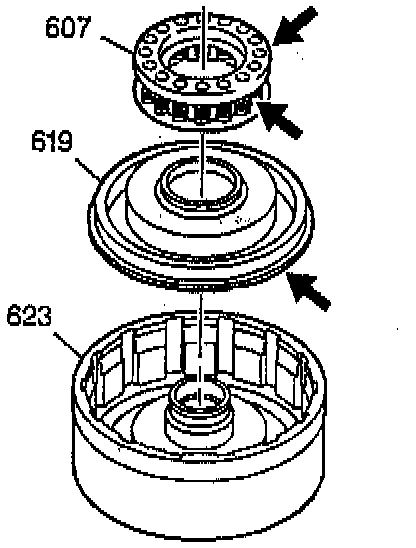 607
619
623