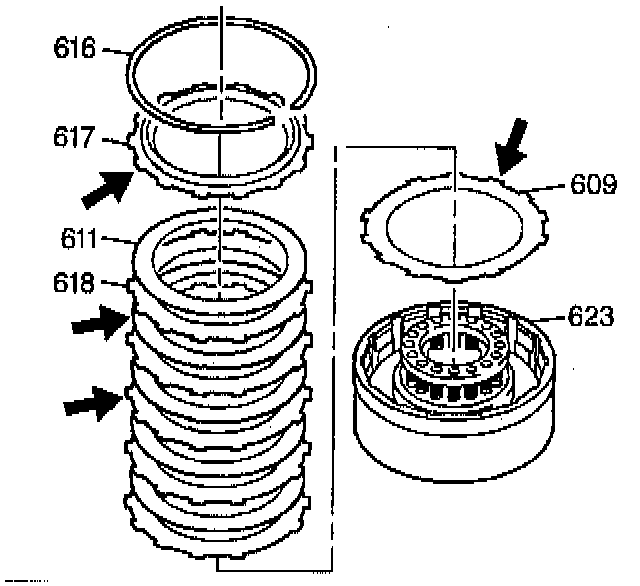 616
617
611
618
609
623