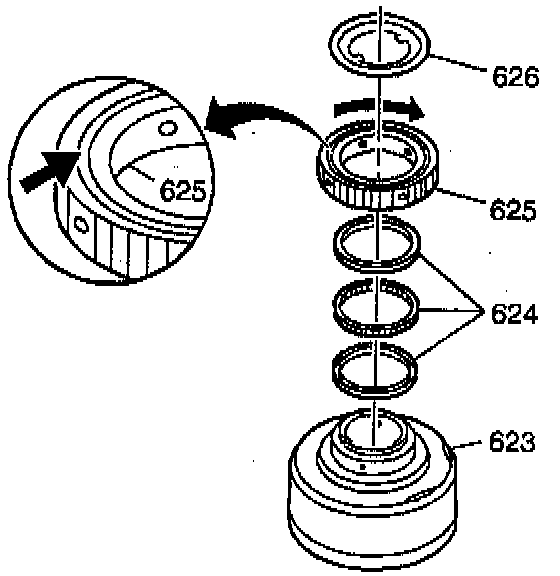 626
625
625
624
623