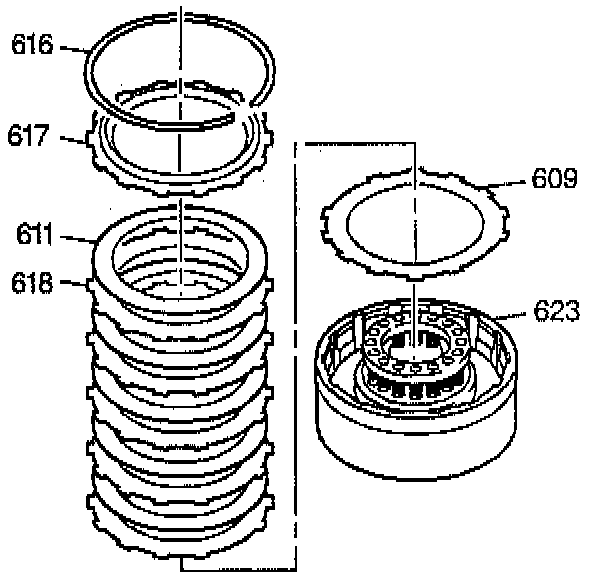 616
617
611
618
609
623