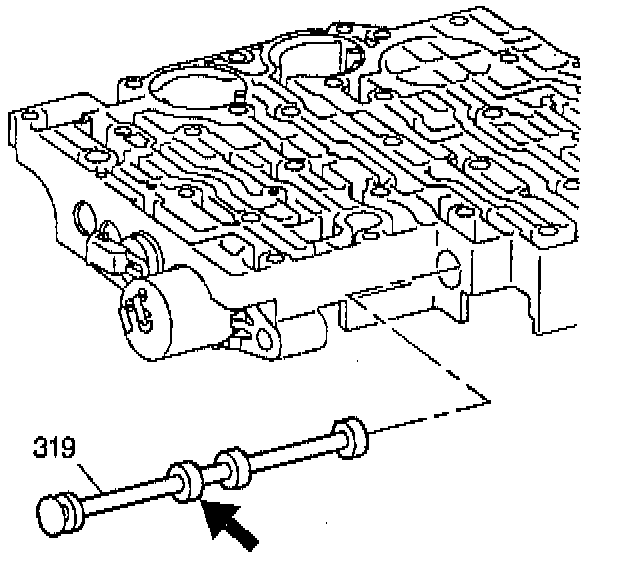 319