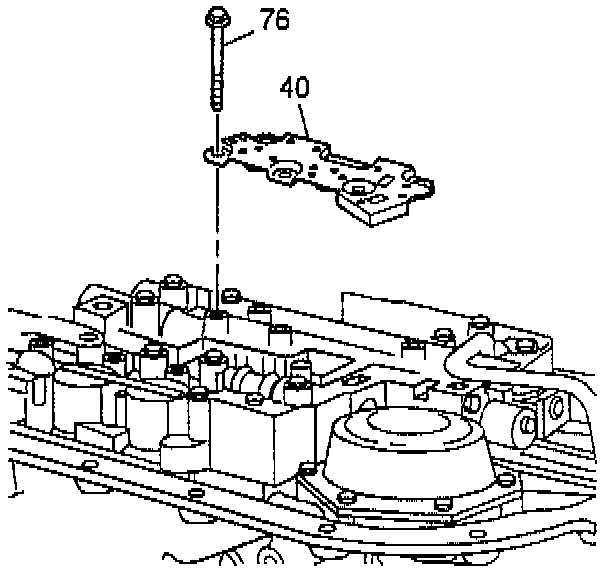 76
40