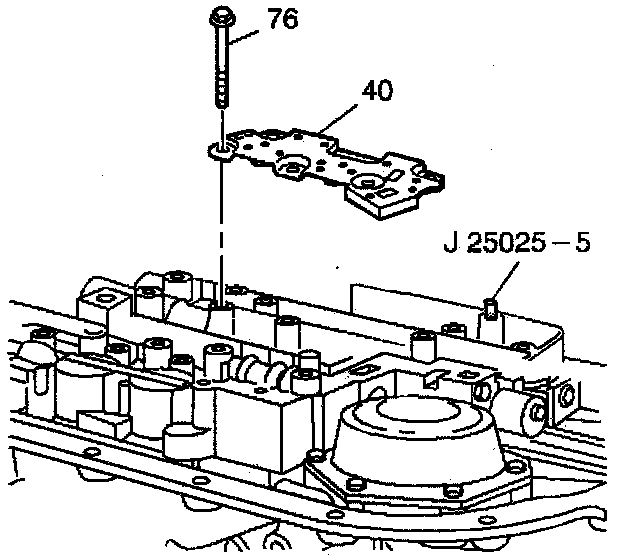 76

40

J 25025 – 5