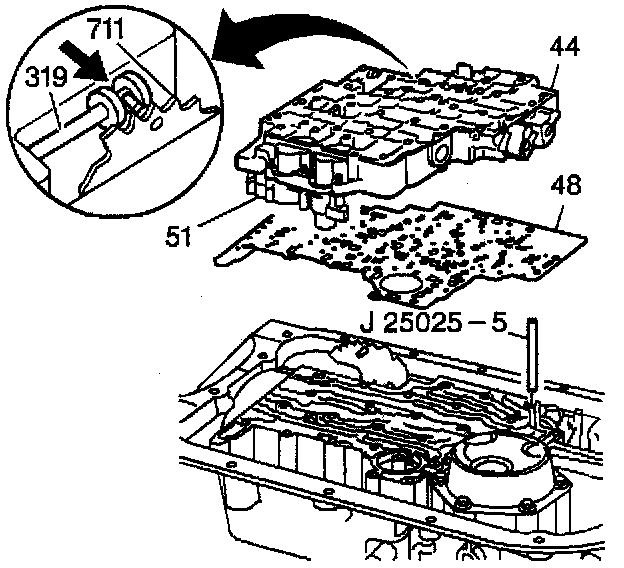 711
319
44
48
51
J 25025 – 5