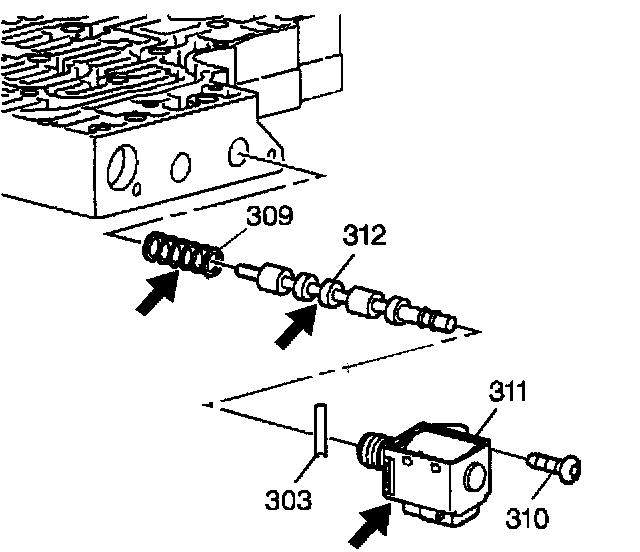 309
312
311
303
310