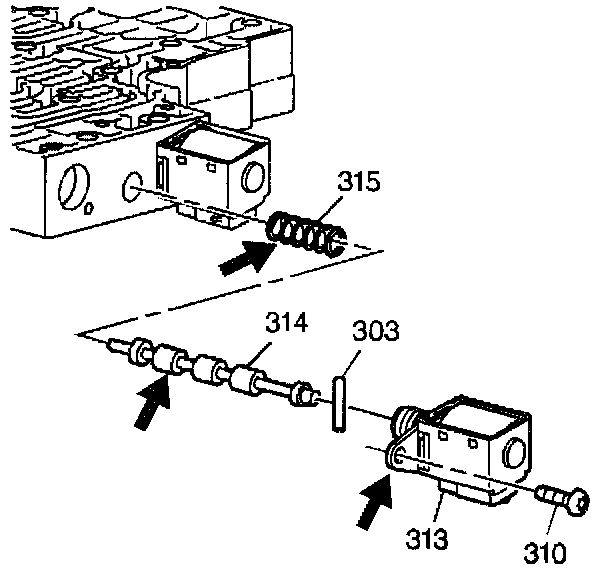 315
314
303
313
310