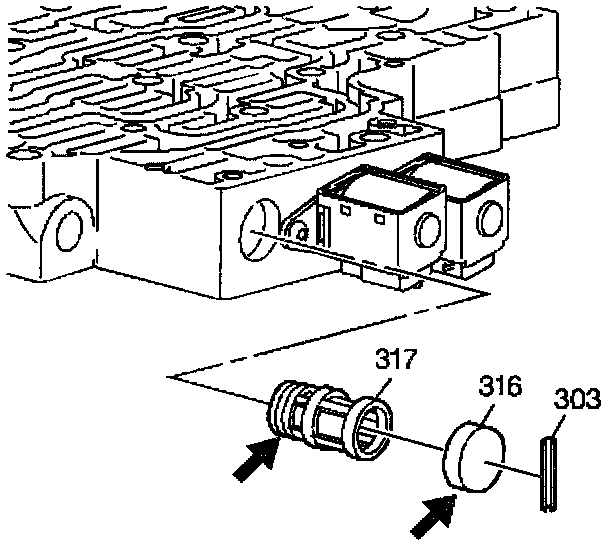 317
316
303