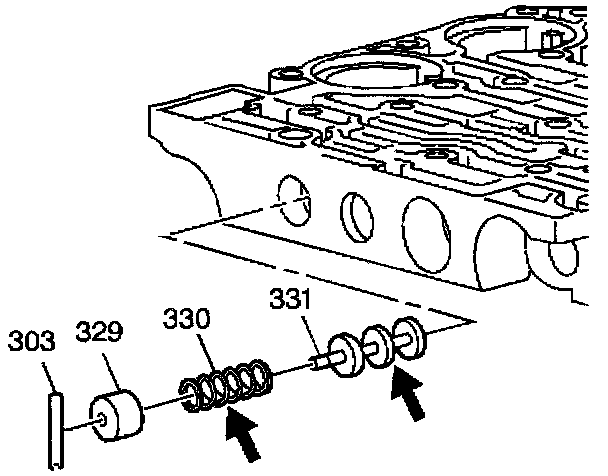 303
329
330
331