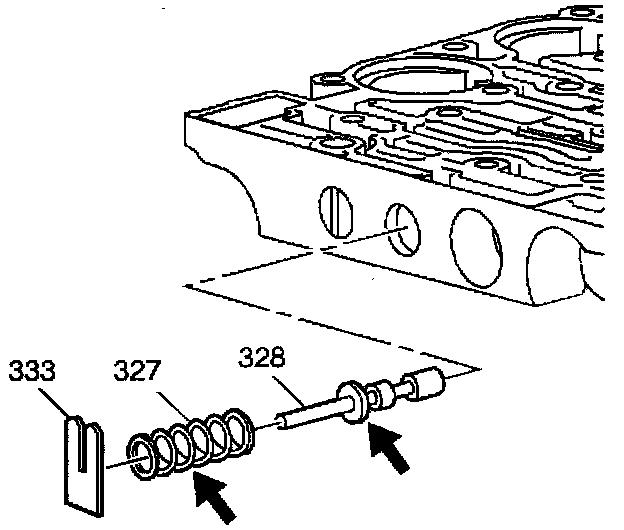 333
327
328