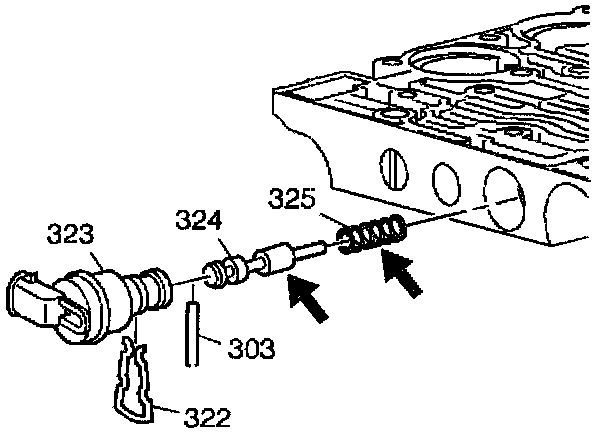 325
324
323
303
322