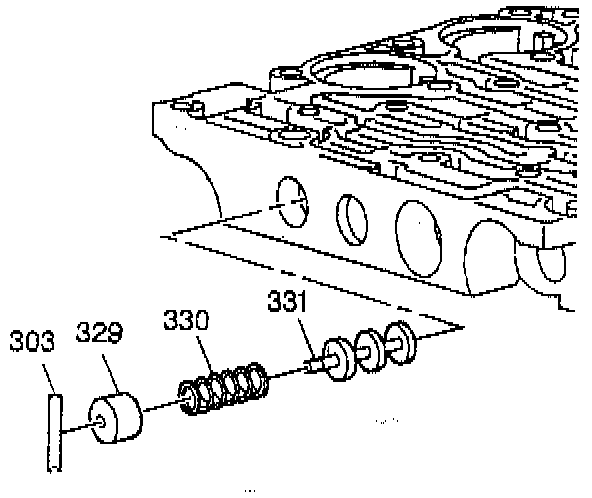 303
329
330
331