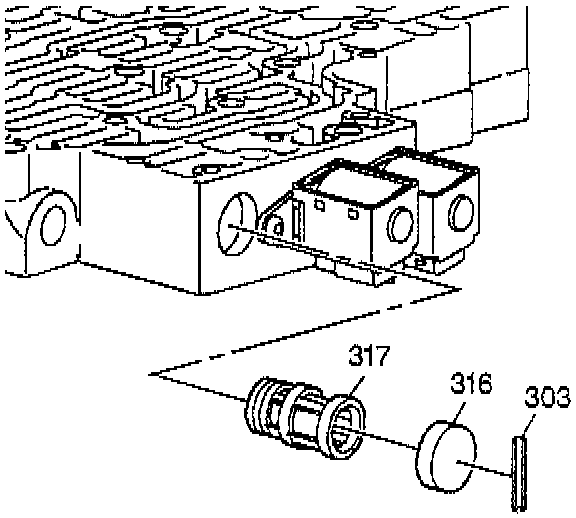 317

316

303